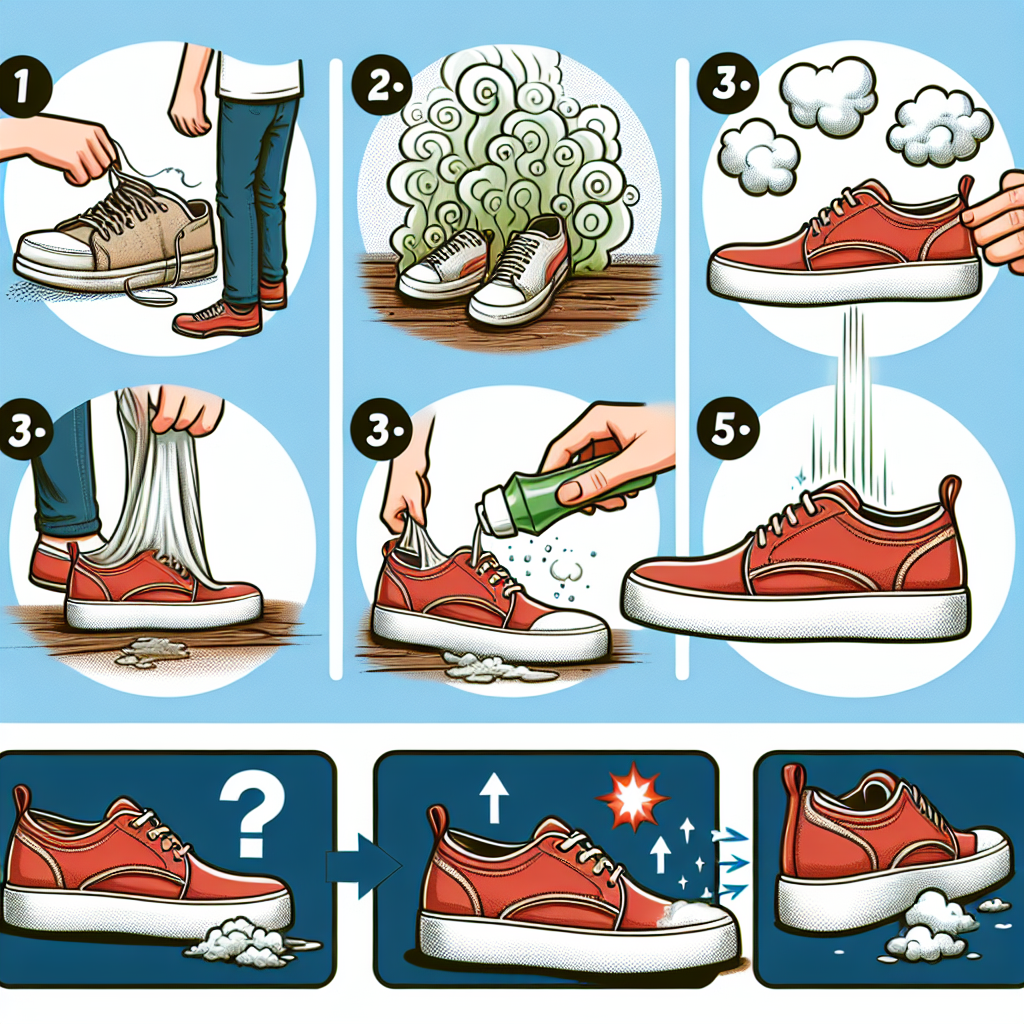 1
2.
3.
3.
3.
5.
?