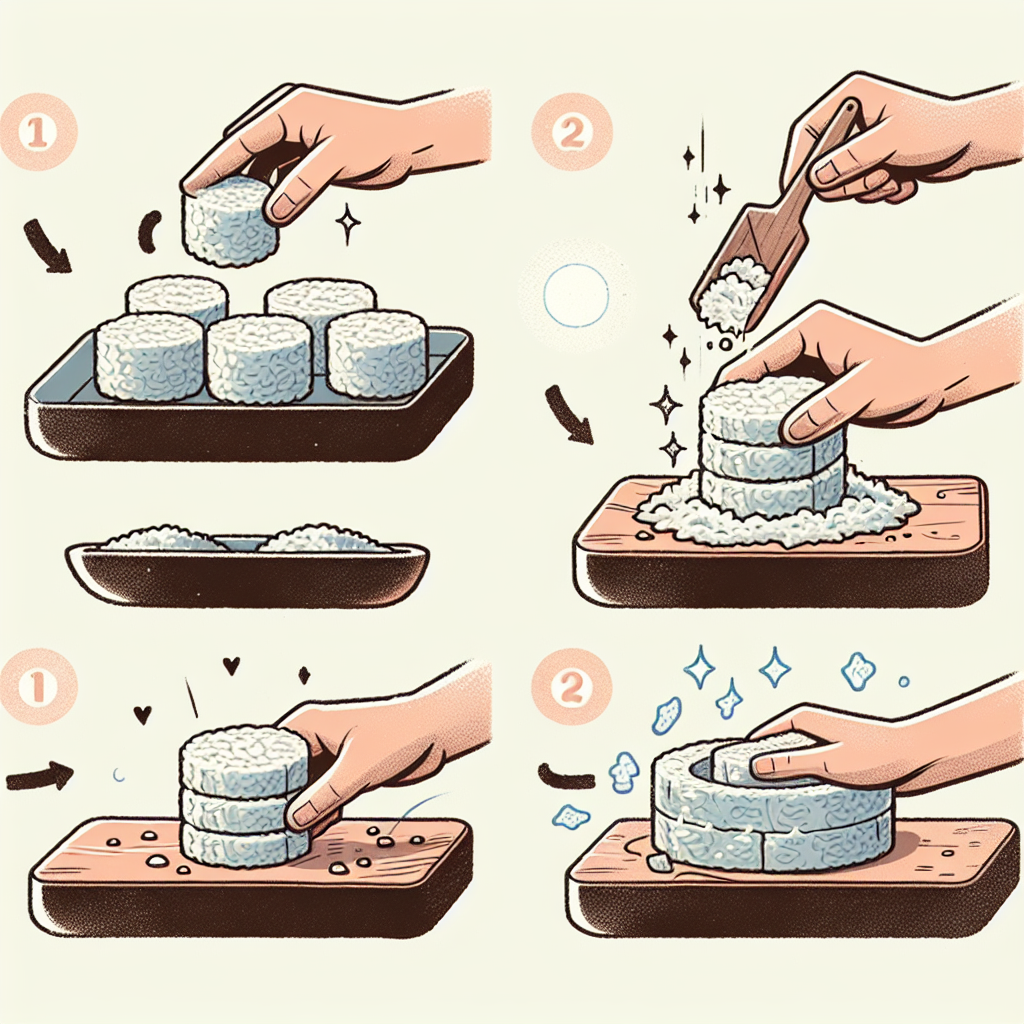 1

2

1

2